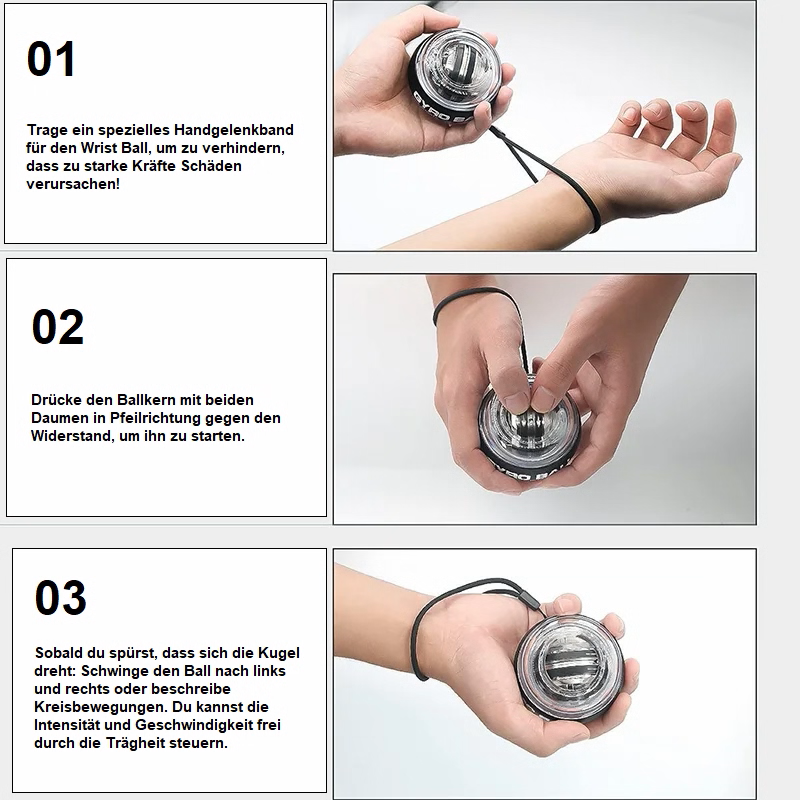 01

Trage ein spezielles Handgelenkband für den Wrist Ball, um zu verhindern, dass zu starke Kräfte Schäden verursachen!

GYRO BA

02

Drücke den Ballkern mit beiden Daumen in Pfeilrichtung gegen den Widerstand, um ihn zu starten.

GYRO BALL

03

Sobald du spürst, dass sich die Kugel dreht: Schwinge den Ball nach links und rechts oder beschreibe Kreisbewegungen. Du kannst die Intensität und Geschwindigkeit frei durch die Trägheit steuern.